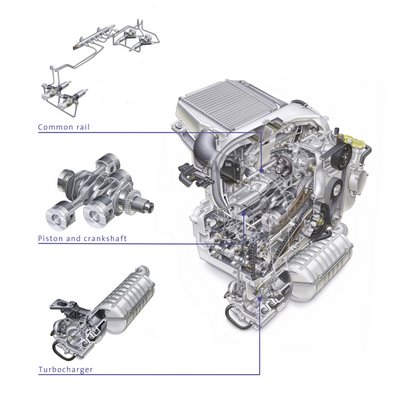 Common rail

Piston and crankshaft

Turbocharger